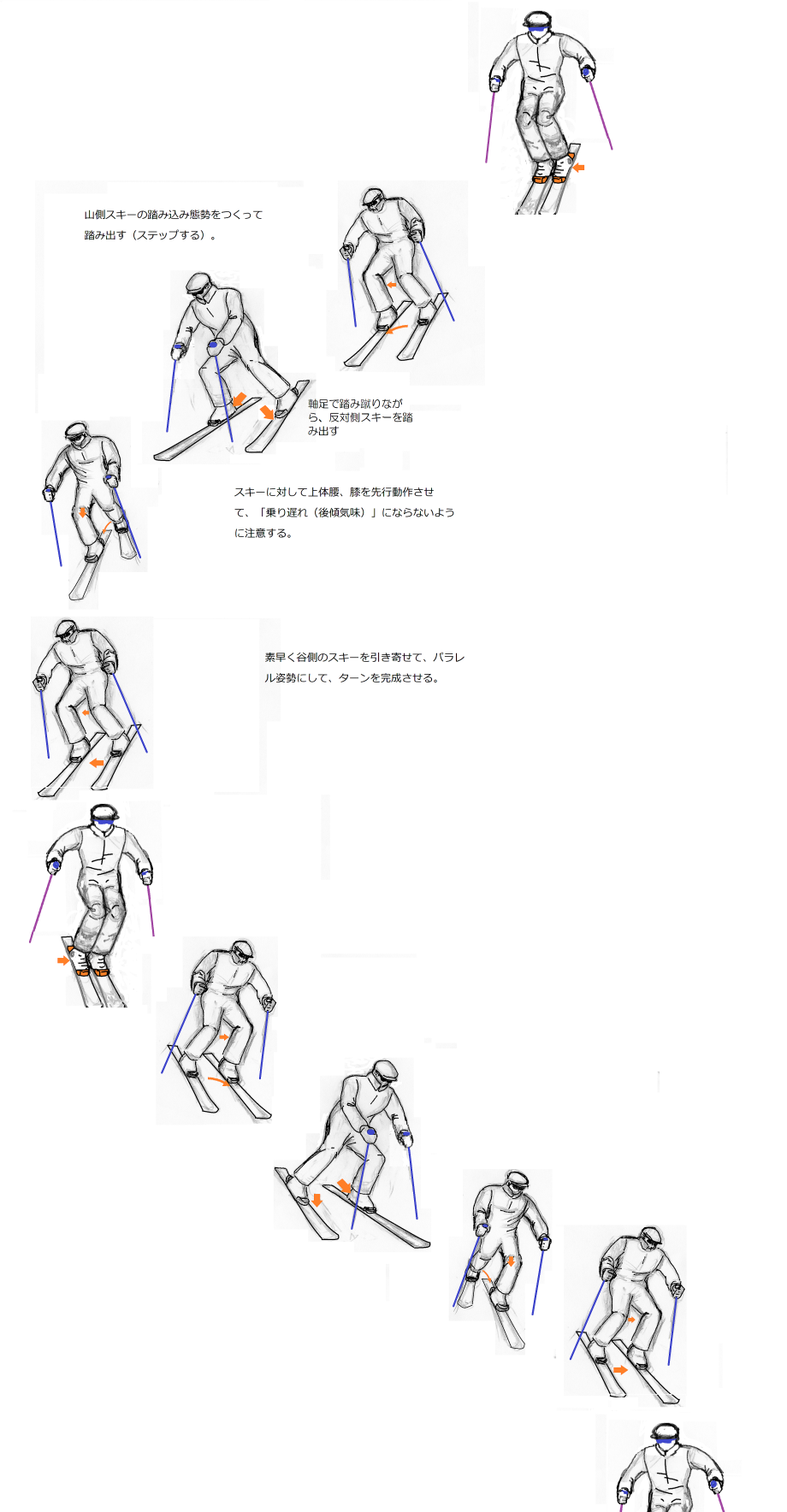 山側スキーの踏み込み態勢をつくって踏み出す（ステップする）。

軸足で踏み蹴りながら、反対側スキーを踏み出す

スキーに対して上体腰、膝を先行動作させて、「乗り遅れ（後傾気味）」にならないように注意する。

素早く谷側のスキーを引き寄せて、パラレル姿勢にして、ターンを完成させる。