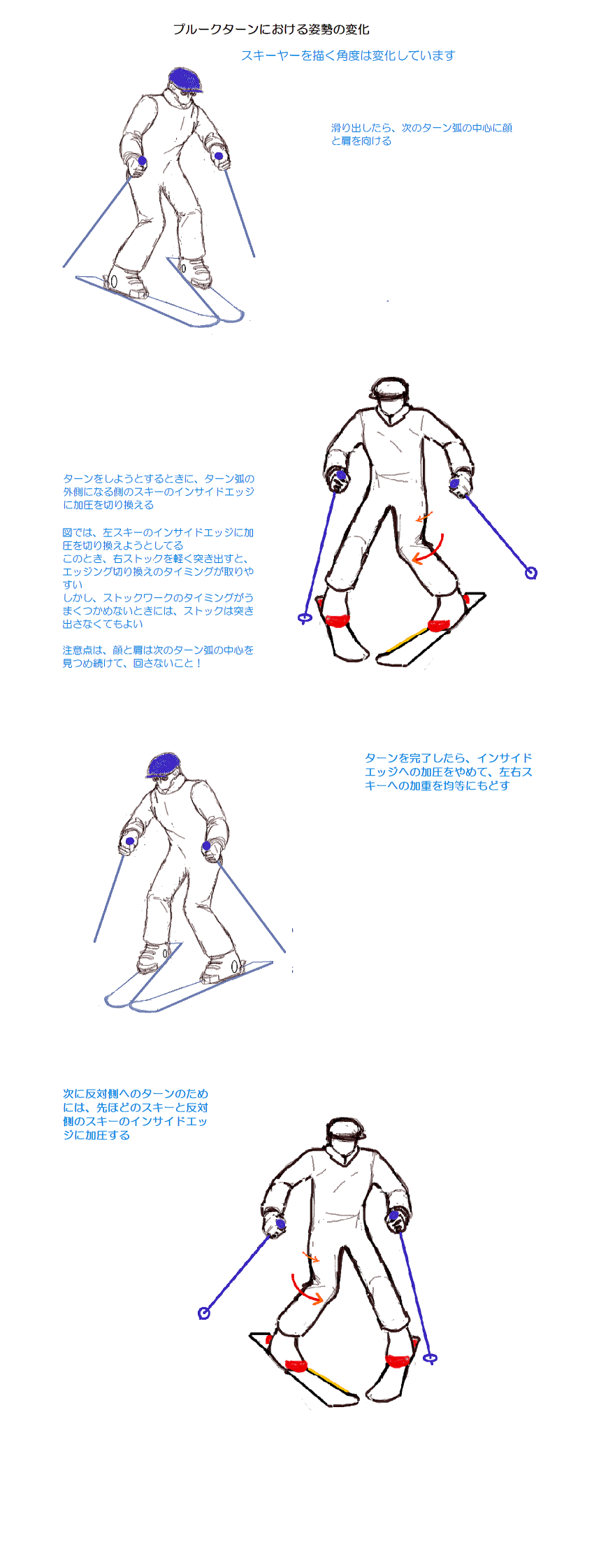 プルークターンにおける姿勢の変化

スキーヤーを描く角度は変化しています

滑り出したら、次のターン弧の中心に顔と肩を向ける

ターンをしようとするときに、ターン弧の外側になる側のスキーのインサイドエッジに加圧を切り換える

図では、左スキーのインサイドエッジに加圧を切り換えようとしてる
このとき、右ストックを軽く突き出すと、エッジング切り換えのタイミングが取りやすい
しかし、ストックワークのタイミングがうまくつかめないときには、ストックは突き出さなくてもよい

注意点は、顔と肩は次のターン弧の中心を見つめ続けて、回さないこと！

ターンを完了したら、インサイドエッジへの加圧をやめて、左右スキーへの加重を均等にもどす

次に反対側へのターンのためには、先ほどのスキーと反対側のスキーのインサイドエッジに加圧する