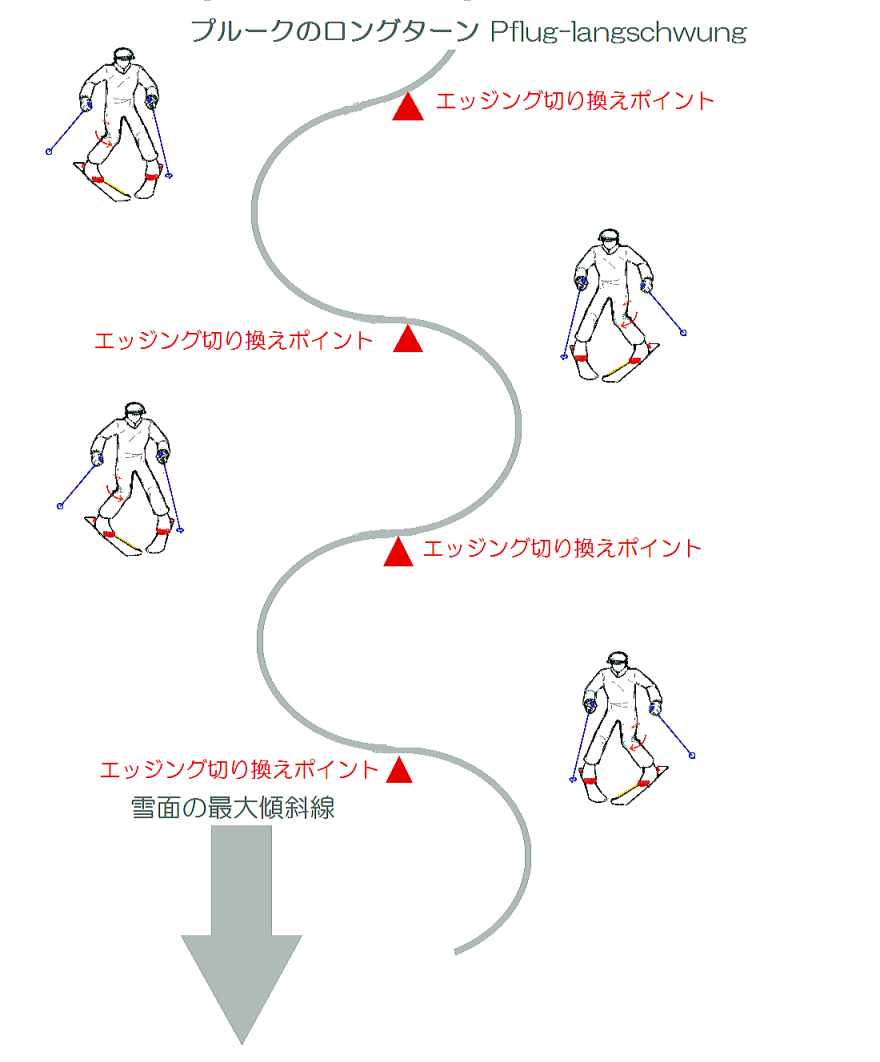 プルークのロングターン Pflug-langschwung

エッジング切り換えポイント

エッジング切り換えポイント

エッジング切り換えポイント

エッジング切り換えポイント

雪面の最大傾斜線