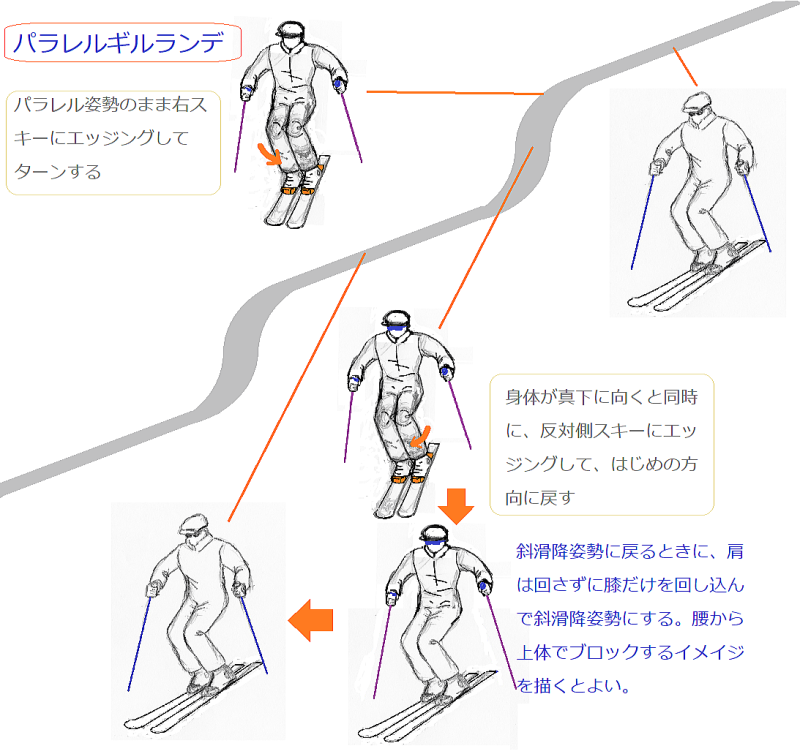 パラレルギルランデ

パラレル姿勢のまま右スキーにエッジングしてターンする

身体が真下に向くと同時に、反対側スキーにエッジングして、はじめの方向に戻す

斜滑降姿勢に戻るときに、肩は回さずに膝だけを回し込んで斜滑降姿勢にする。腰から上体でブロックするイメイジを描くとよい。