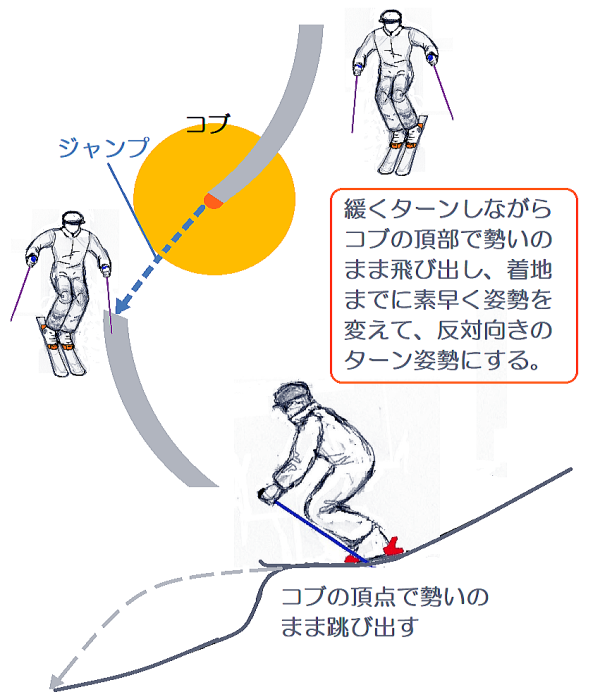 コブ

ジャンプ

緩くターンしながらコブの頂部で勢いのまま飛び出し、着地までに素早く姿勢を変えて、反対向きのターン姿勢にする。

コブの頂点で勢いのまま跳び出す